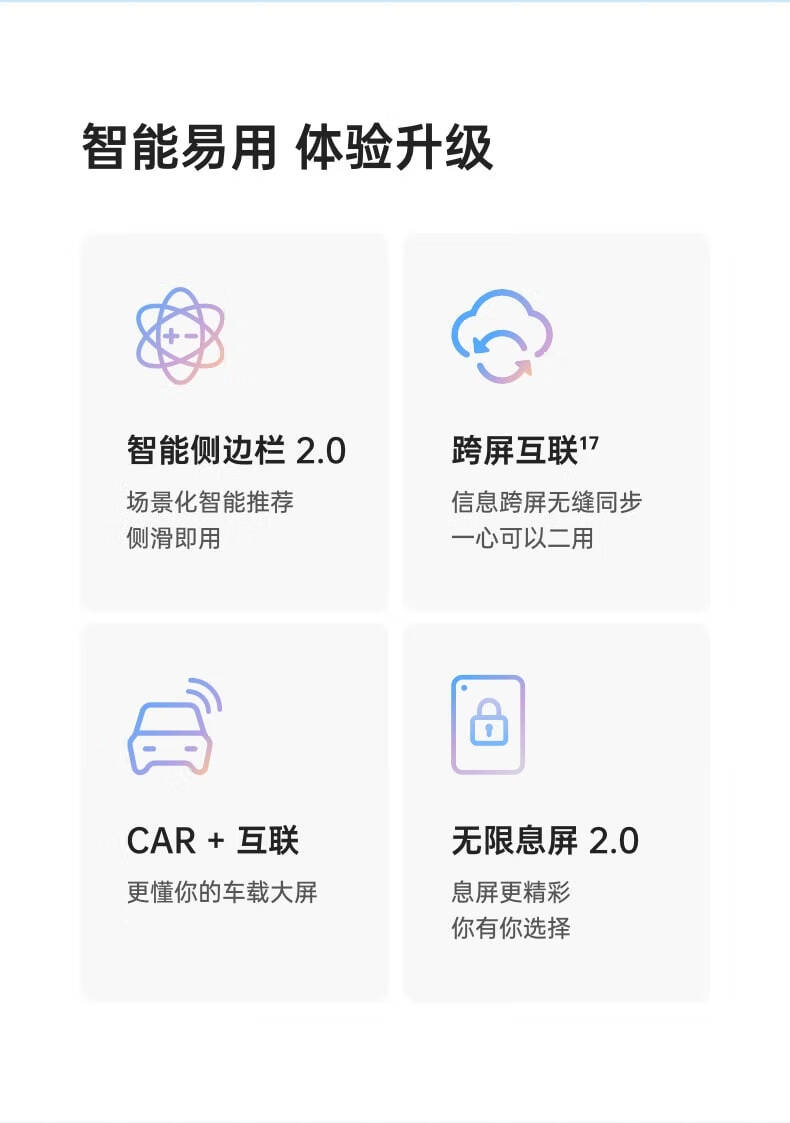 智能易用 体验升级

智能侧边栏 2.0

场景化智能推荐
侧滑即用

跨屏互联$^{17}$

信息跨屏无缝同步
一心可以二用

CAR + 互联

更懂你的车载大屏

无限息屏 2.0

息屏更精彩
你有你选择